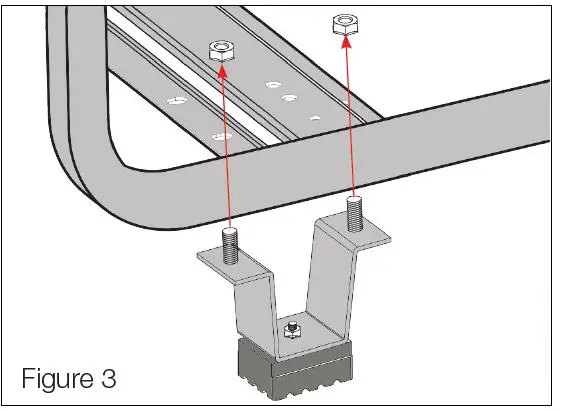 Figure 3