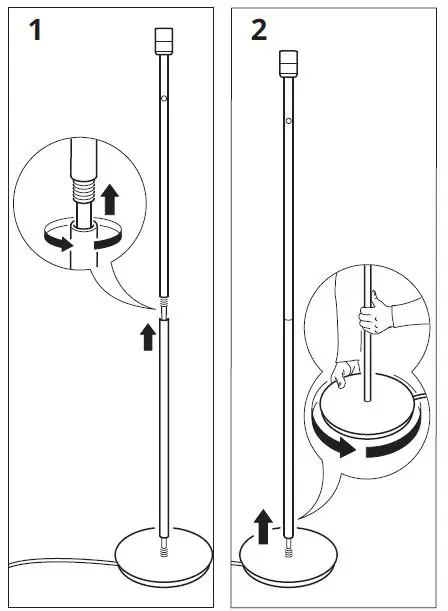 1

2