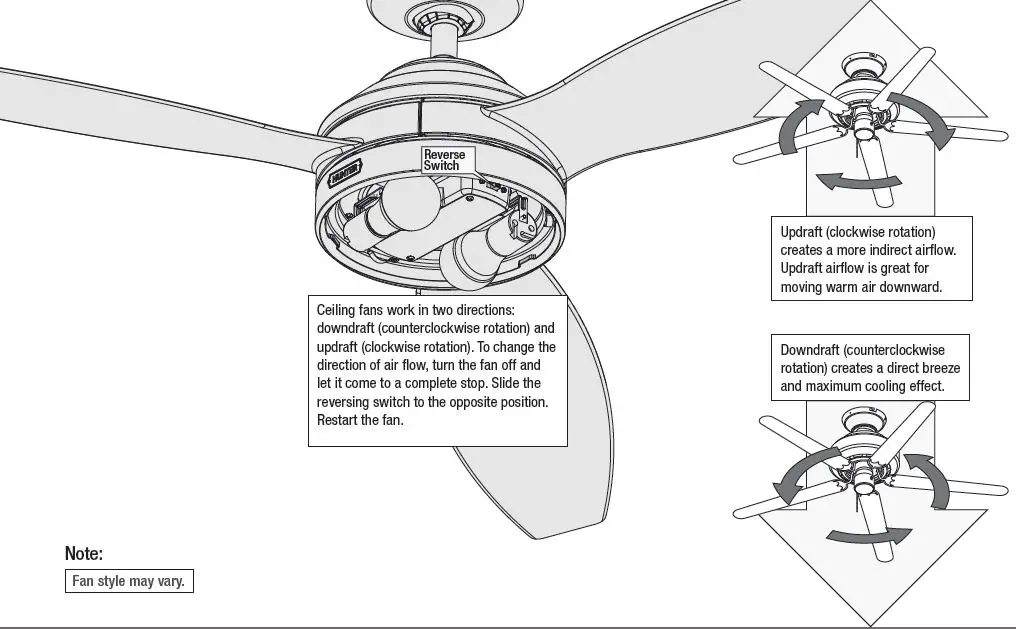 HUNTER

Reverse Switch

Ceiling fans work in two directions: downdraft (counterclockwise rotation) and updraft (clockwise rotation). To change the direction of air flow, turn the fan off and let it come to a complete stop. Slide the reversing switch to the opposite position. Restart the fan.

Updraft (clockwise rotation) creates a more indirect airflow. Updraft airflow is great for moving warm air downward.

Downdraft (counterclockwise rotation) creates a direct breeze and maximum cooling effect.

Note:

Fan style may vary.