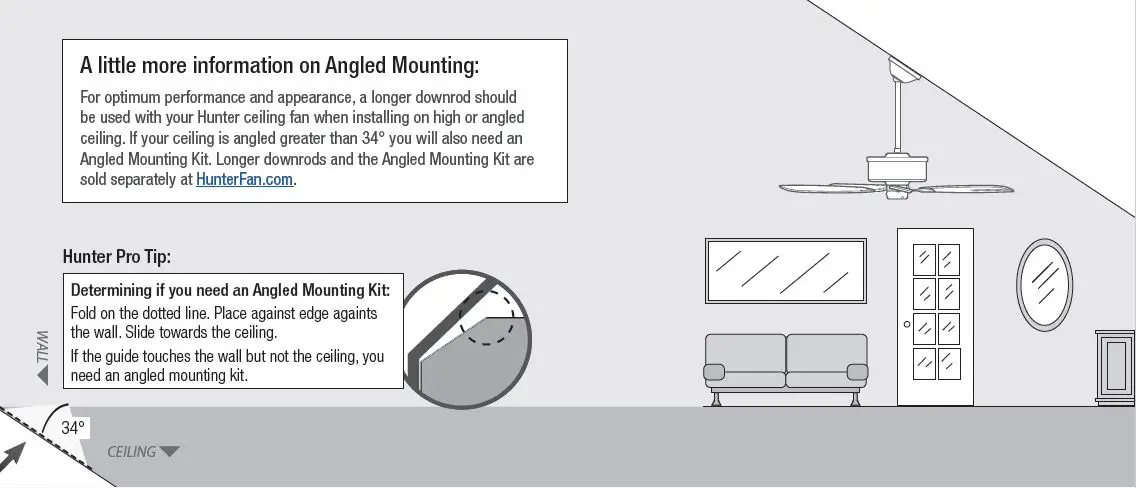 A little more information on Angled Mounting:

For optimum performance and appearance, a longer downrod should be used with your Hunter ceiling fan when installing on high or angled ceiling. If your ceiling is angled greater than 34° you will also need an Angled Mounting Kit. Longer downrods and the Angled Mounting Kit are sold separately at HunterFan.com.

Hunter Pro Tip:

Determining if you need an Angled Mounting Kit:

Fold on the dotted line. Place against edge againts the wall. Slide towards the ceiling.

If the guide touches the wall but not the ceiling, you need an angled mounting kit.

WALL

34°

CEILING