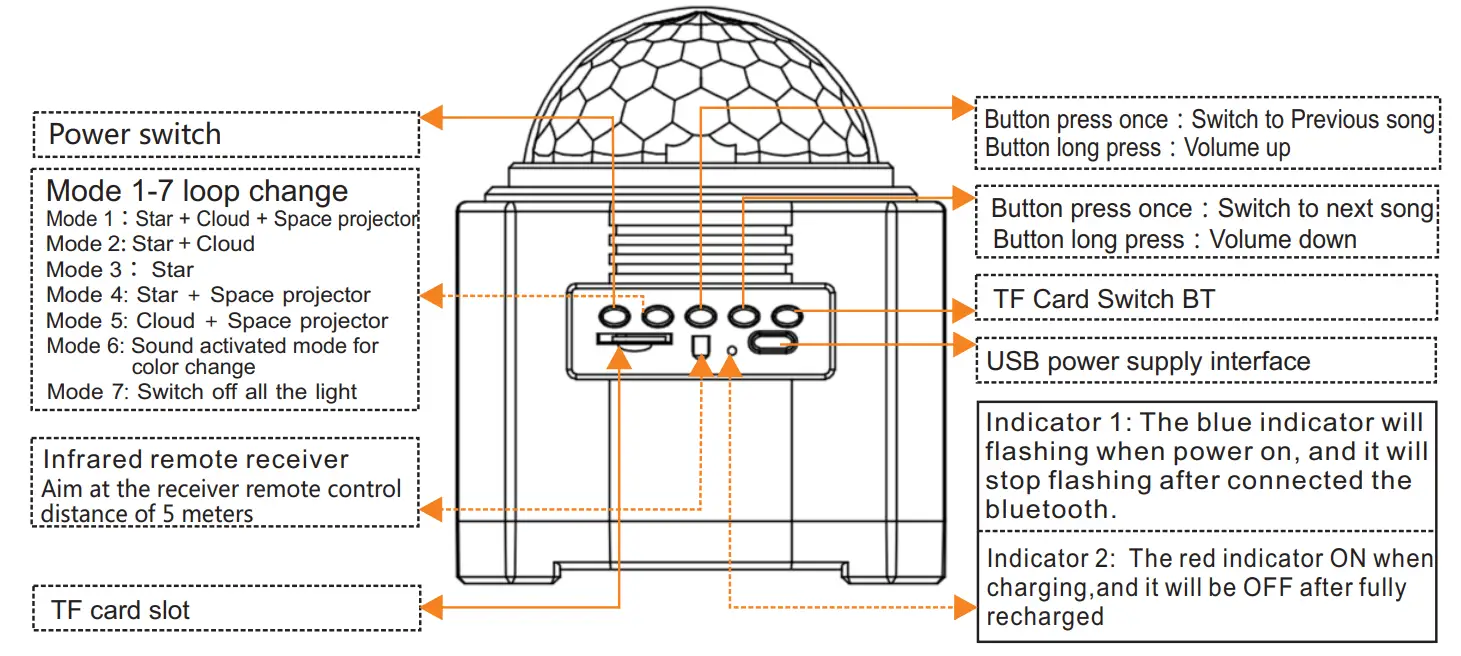 Power switch

Mode 1-7 loop change
Mode 1：Star + Cloud + Space projector
Mode 2: Star + Cloud
Mode 3： Star
Mode 4: Star + Space projector
Mode 5: Cloud + Space projector
Mode 6: Sound activated mode for color change
Mode 7: Switch off all the light

Infrared remote receiver
Aim at the receiver remote control distance of 5 meters

TF card slot

Button press once：Switch to Previous song
Button long press：Volume up

Button press once：Switch to next song
Button long press：Volume down

TF Card Switch BT

USB power supply interface

Indicator 1: The blue indicator will flashing when power on, and it will stop flashing after connected the bluetooth.

Indicator 2: The red indicator ON when charging,and it will be OFF after fully recharged