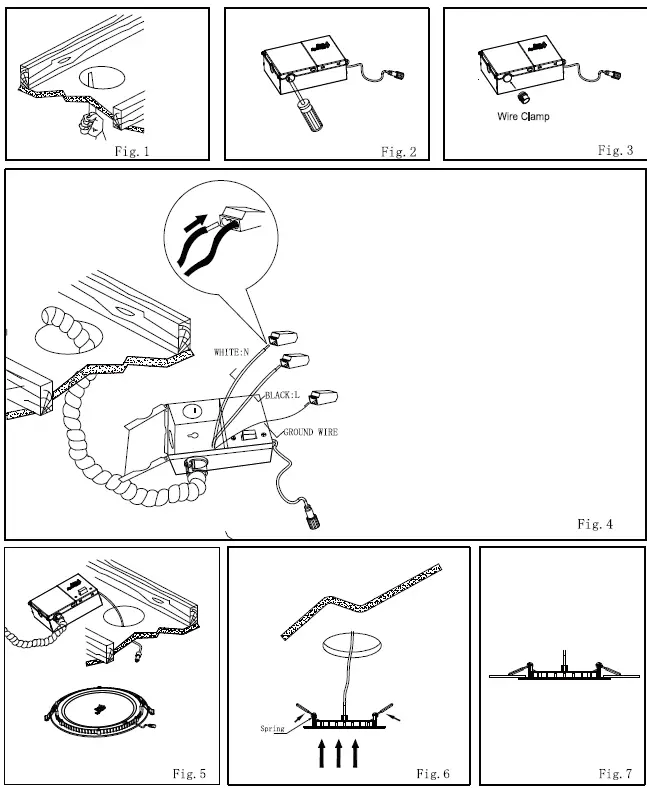 Fig. 1

Fig. 2

Wire Clamp

Fig. 3

WHITE:N

BLACK:L

GROUND WIRE

Fig. 4

Fig. 5

Spring

Fig. 6

Fig. 7