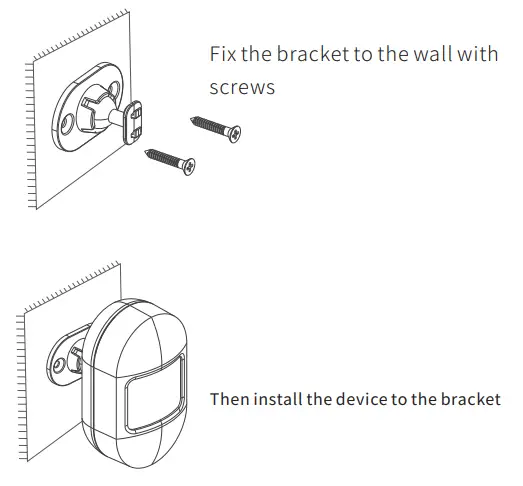 Fix the bracket to the wall with screws

Then install the device to the bracket