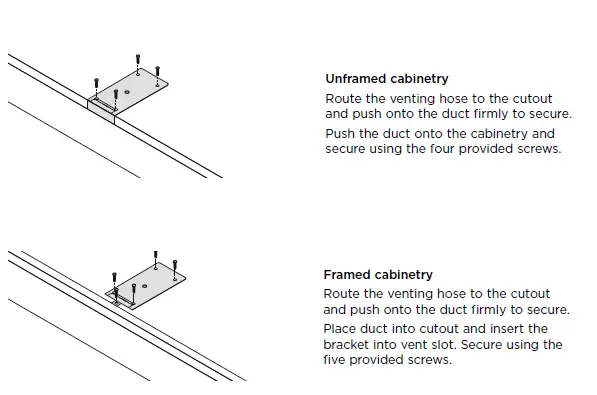 Unframed cabinetry

Route the venting hose to the cutout and push onto the duct firmly to secure.

Push the duct onto the cabinetry and secure using the four provided screws.

Framed cabinetry

Route the venting hose to the cutout and push onto the duct firmly to secure.

Place duct into cutout and insert the bracket into vent slot. Secure using the five provided screws.