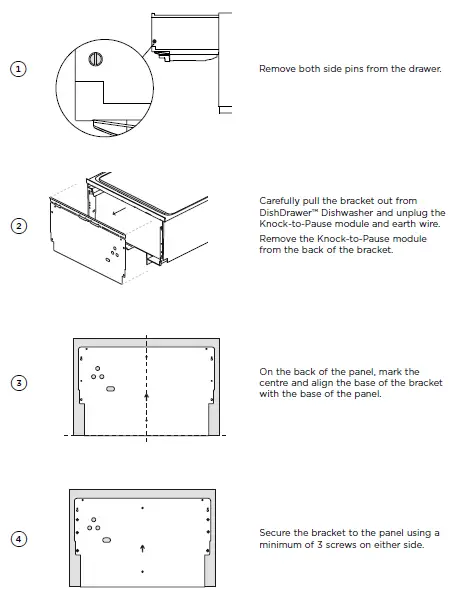 1

Remove both side pins from the drawer.

2

Carefully pull the bracket out from DishDrawer™ Dishwasher and unplug the Knock-to-Pause module and earth wire.

Remove the Knock-to-Pause module from the back of the bracket.

3

On the back of the panel, mark the centre and align the base of the bracket with the base of the panel.

4

Secure the bracket to the panel using a minimum of 3 screws on either side.