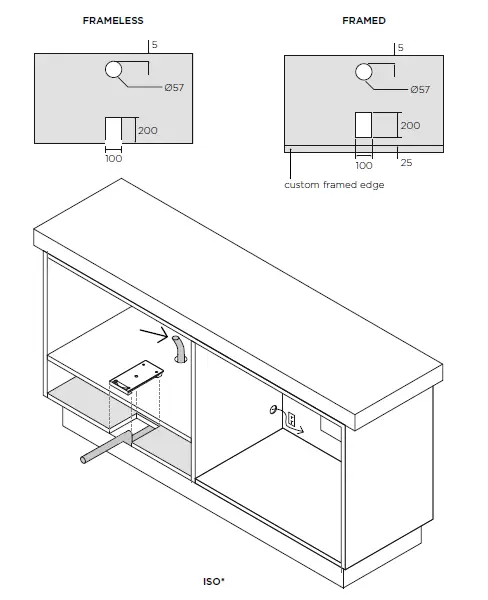 FRAMELESS

5

Ø57

200

100

FRAMED

5

Ø57

200

100

25

custom framed edge

ISO*