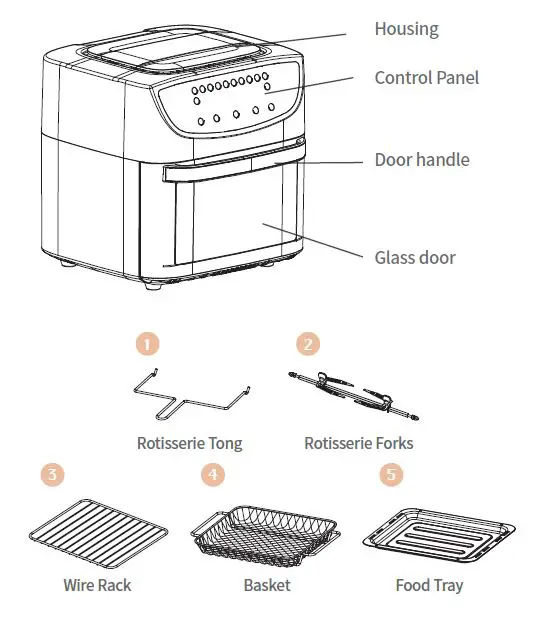 Housing

Control Panel

Door handle

Glass door

1

Rotisserie Tong

2

Rotisserie Forks

3

Wire Rack

4

Basket

5

Food Tray