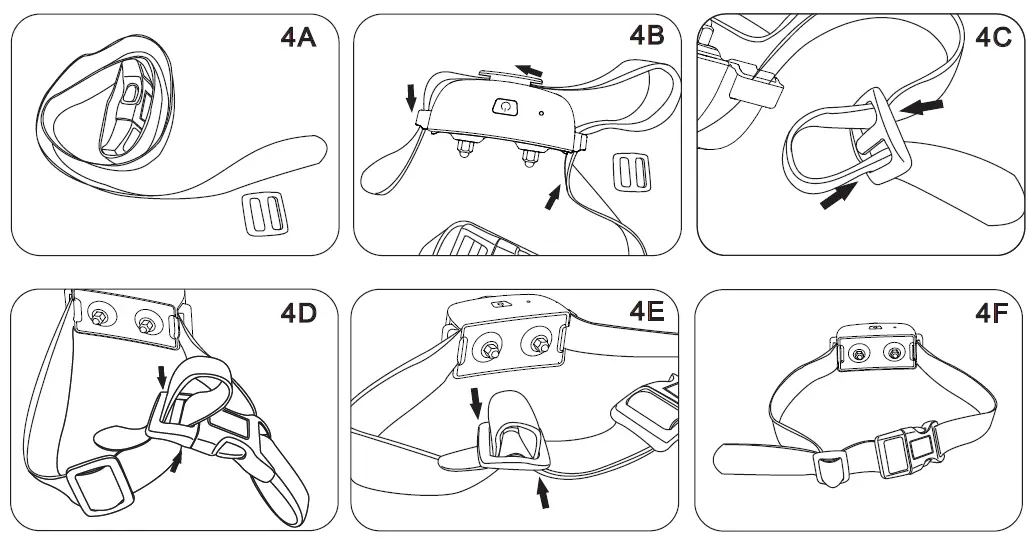 4A

4B

4C

4D

4E

4F