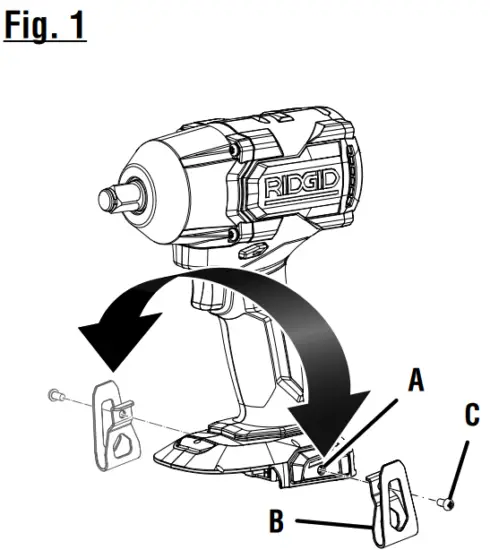 Fig. 1

RIDGID

A

C

B