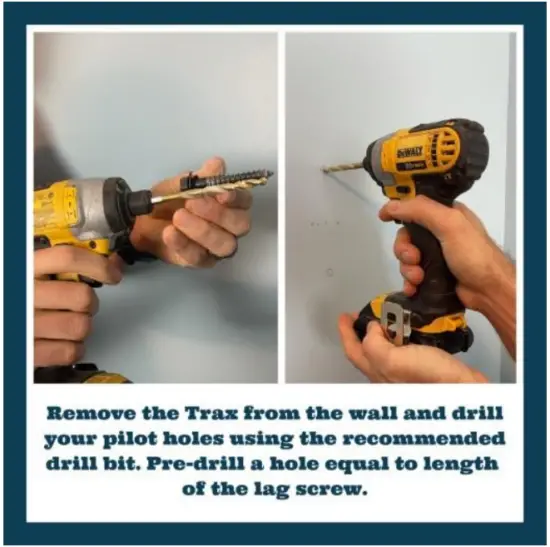 DEWALT

Remove the Trax from the wall and drill your pilot holes using the recommended drill bit. Pre-drill a hole equal to length of the lag screw.