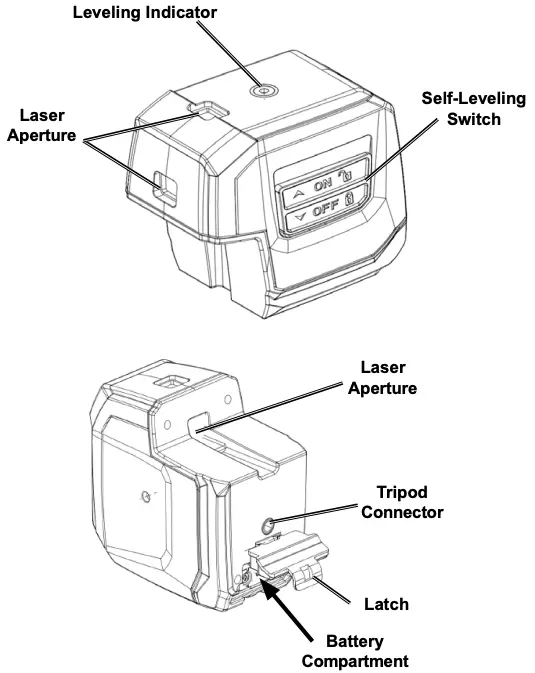 Leveling Indicator

Laser Aperture

Self-Leveling Switch

ON

OFF

Laser Aperture

Tripod Connector

Latch

Battery Compartment