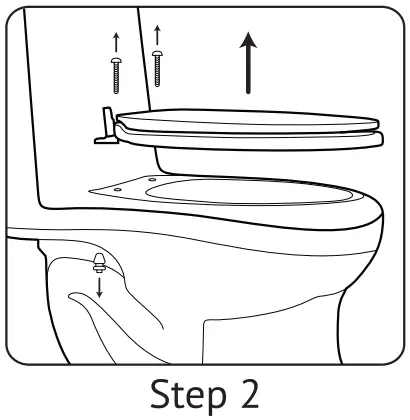 Step 2