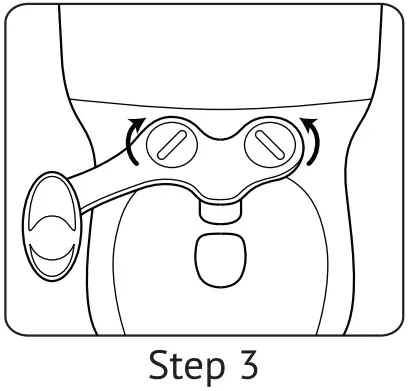 Step 3