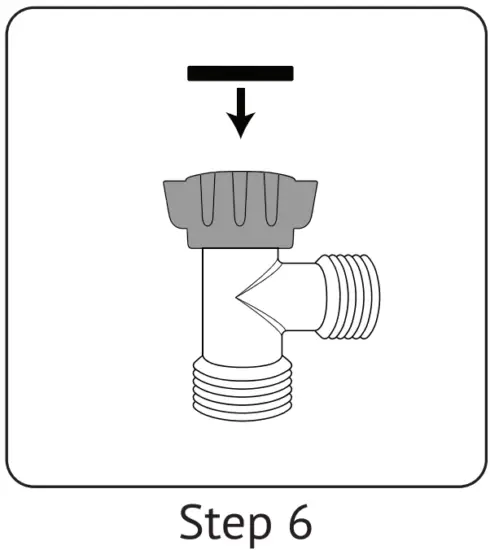 Step 6