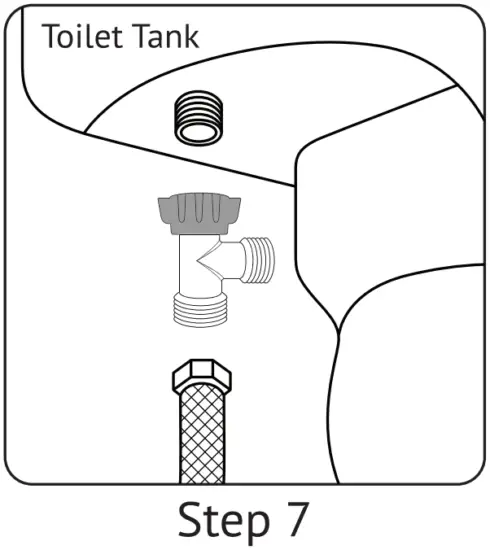 Toilet Tank

Step 7