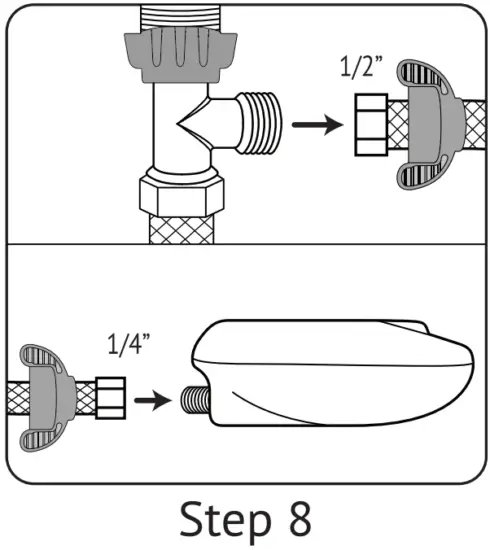 1/2”

1/4”

Step 8