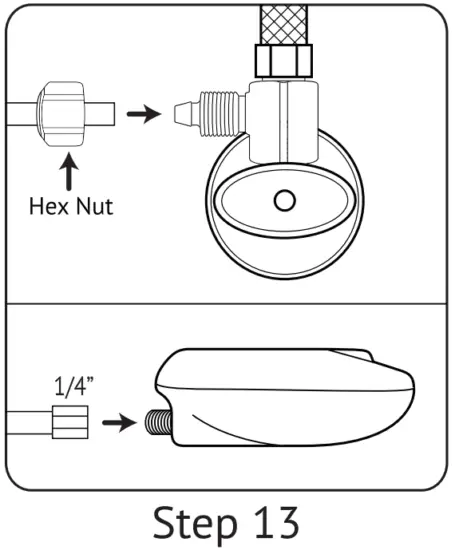 Hex Nut

1/4”

Step 13