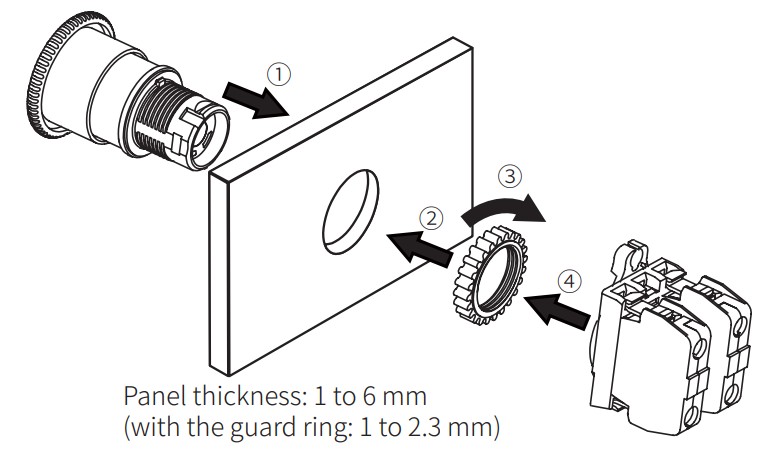 ①
③
②
④
Panel thickness: 1 to 6 mm
(with the guard ring: 1 to 2.3 mm)