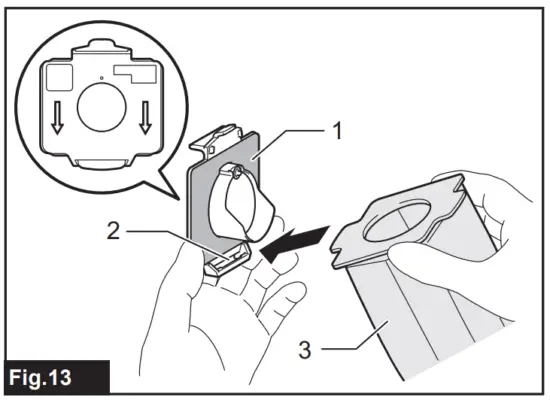 1
2
3
Fig.13