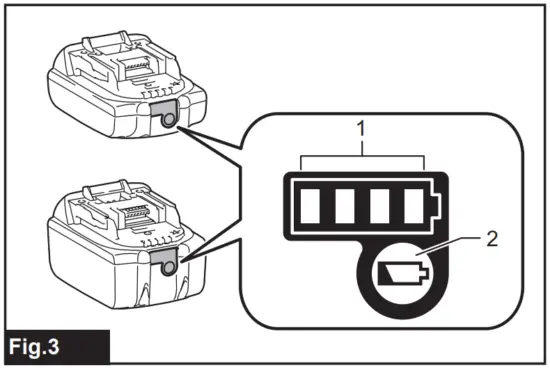 1
2
Fig.3