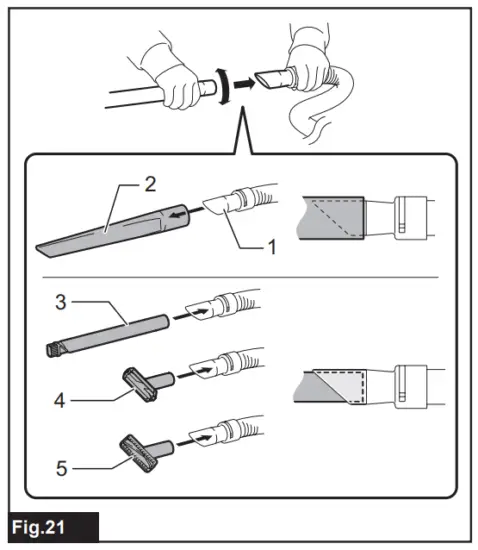 2
1
3
4
5
Fig.21