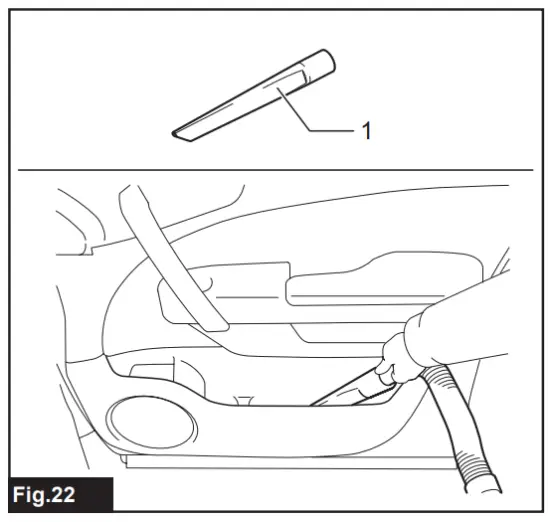 1

Fig.22