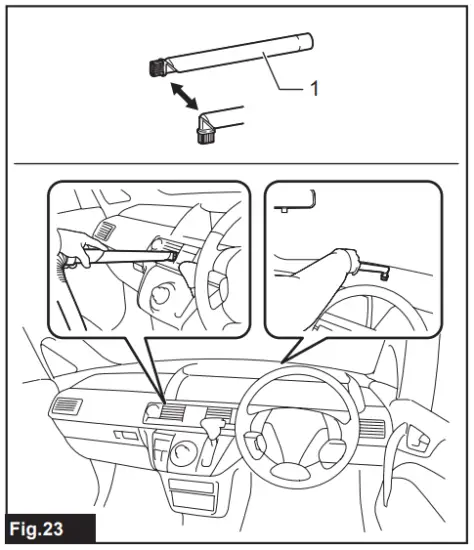 1

Fig.23