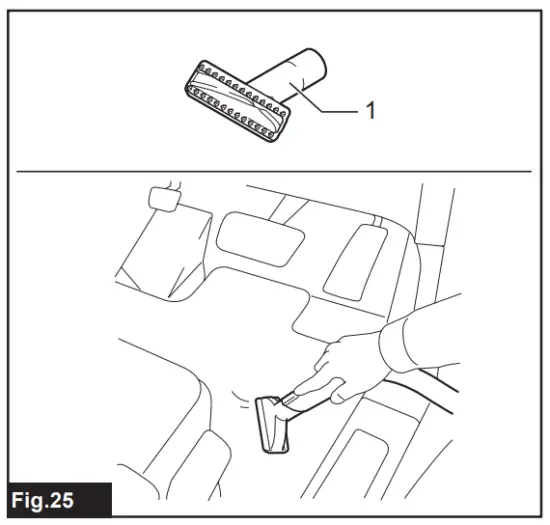 1

Fig.25