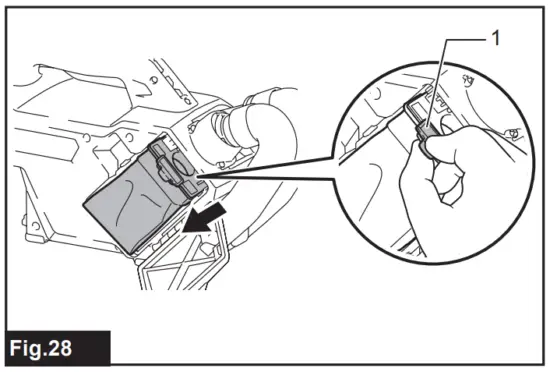 1

Fig.28