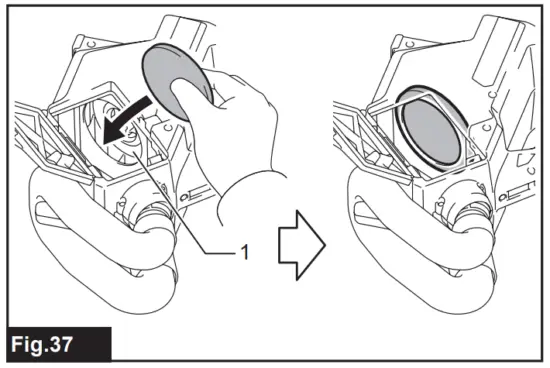 1

Fig.37