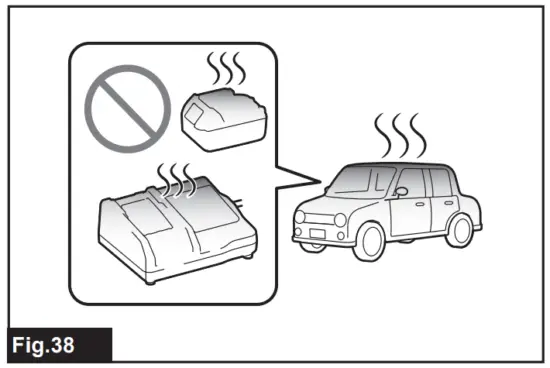 Fig.38