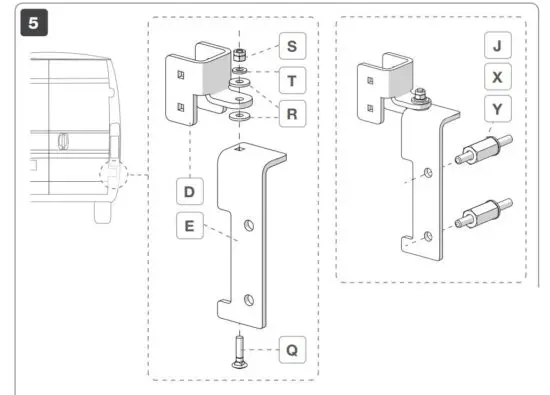 5

S
T
R
D
E
Q

J
X
Y