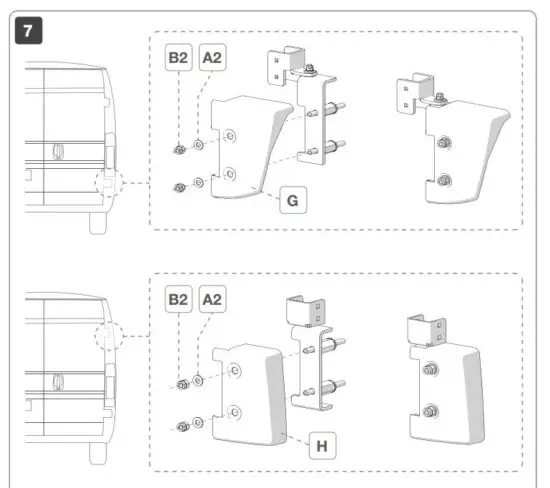 7

B2
A2
G

B2
A2
H