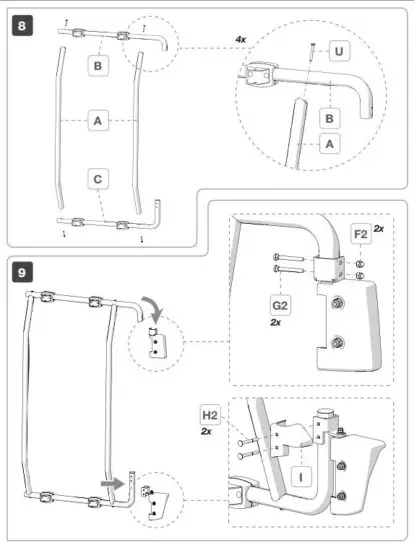 8

B

A

C

4x

U

B

A

9

F2
2x

G2
2x

H2
2x

I