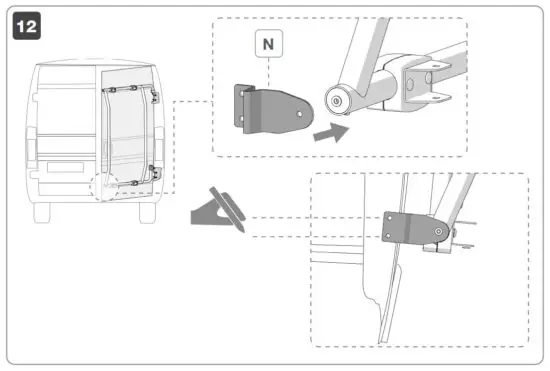 12

N