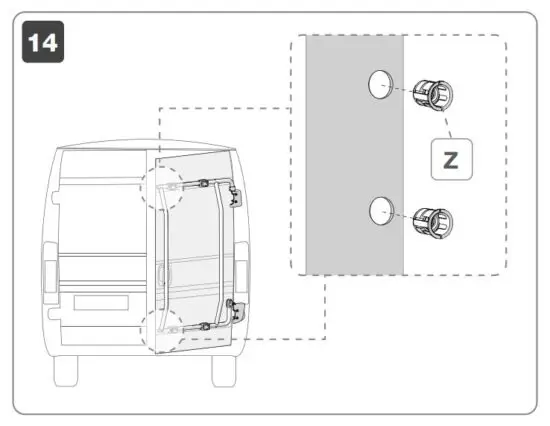 14

Z