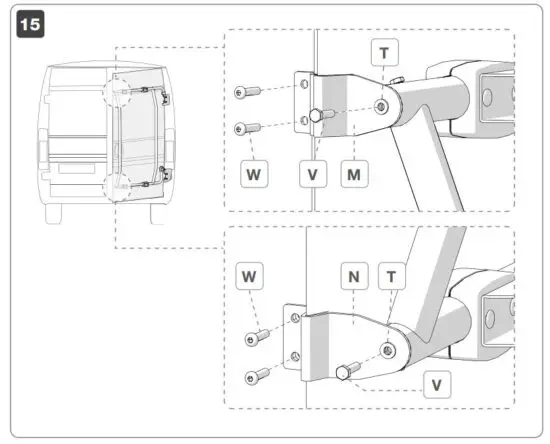 15

T

W V M

W N T

V