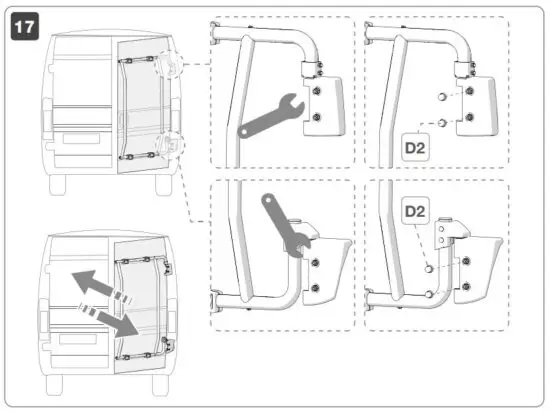 17

D2

D2