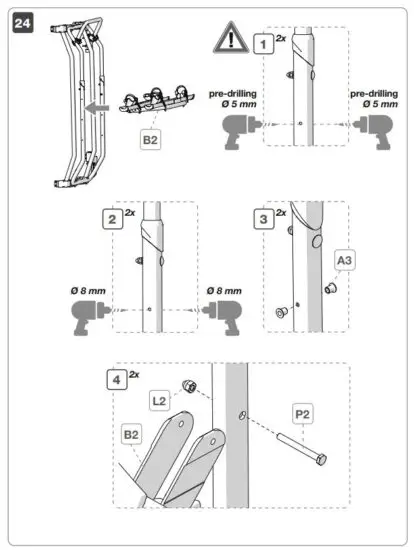 24

B2

1 2x

pre-drilling Ø 5 mm

pre-drilling Ø 5 mm

2 2x

Ø 8 mm

Ø 8 mm

3 2x

A3

4 2x

L2

B2

P2