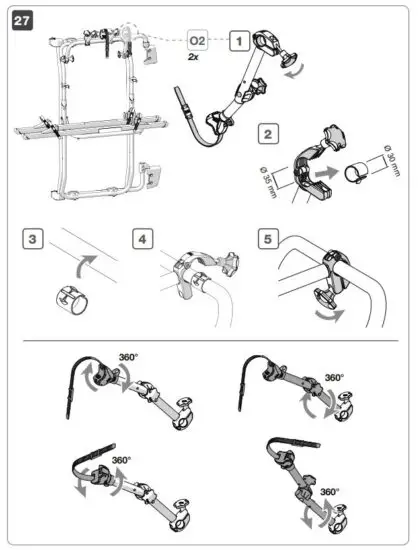 27

O2
2x

1

2

Ø 35 mm

Ø 30 mm

3

4

5

360°

360°

360°

360°