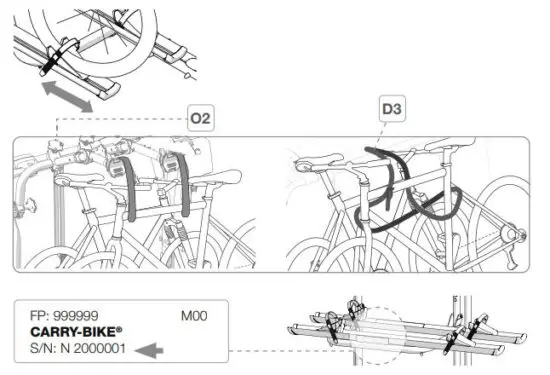 O2

D3

FP: 999999 M00
CARRY-BIKE®
S/N: N 2000001