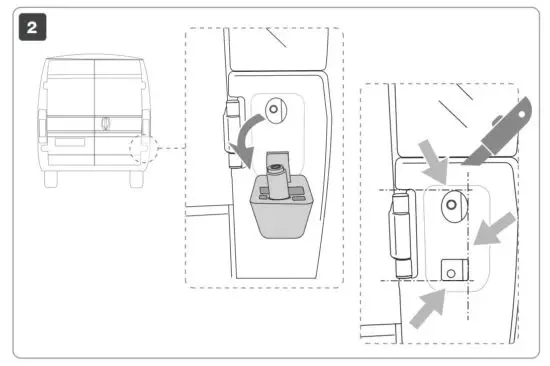 2