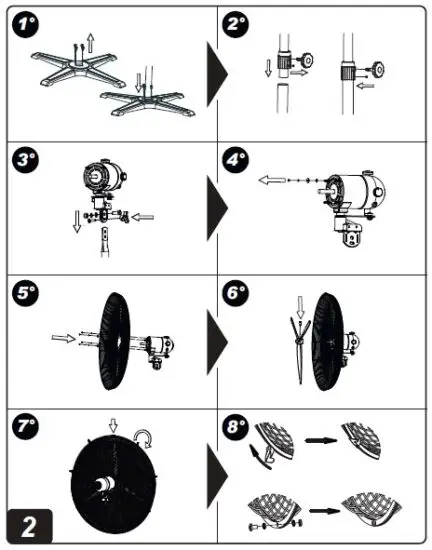 1°

2°

3°

4°

5°

6°

7°

8°

2