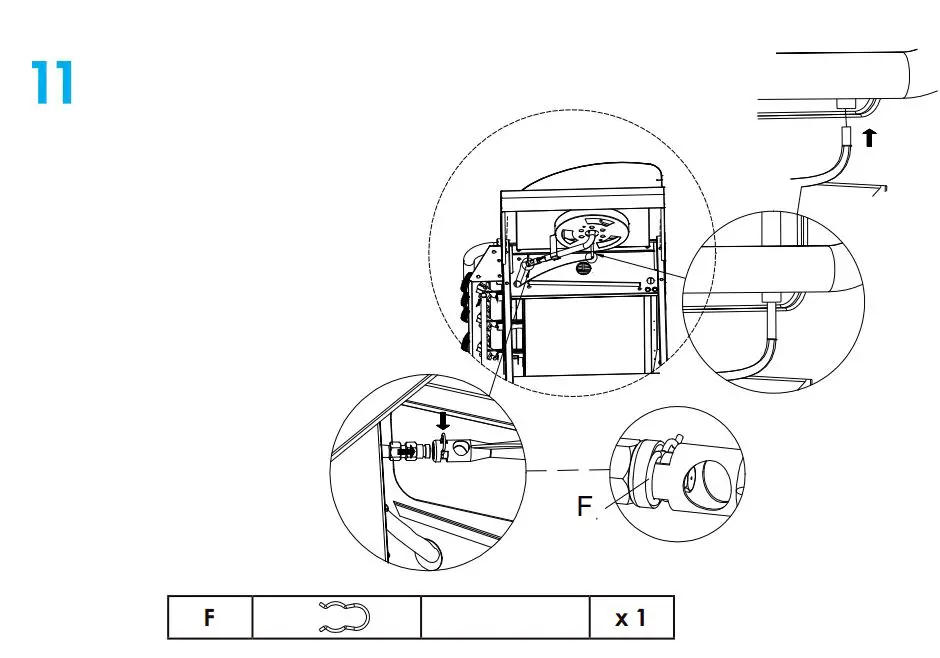 11

F

| F | | | x 1 |
|---|---|---|---|