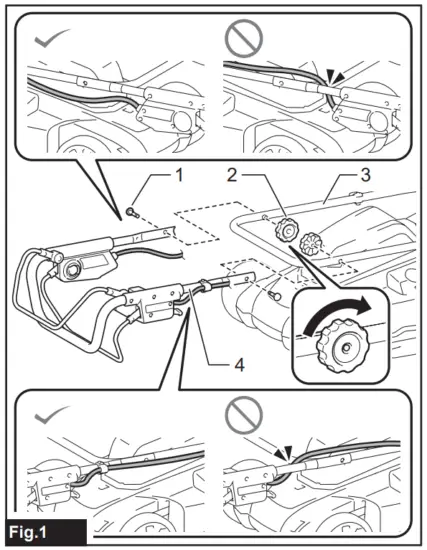 1
2
3
4
Fig.1