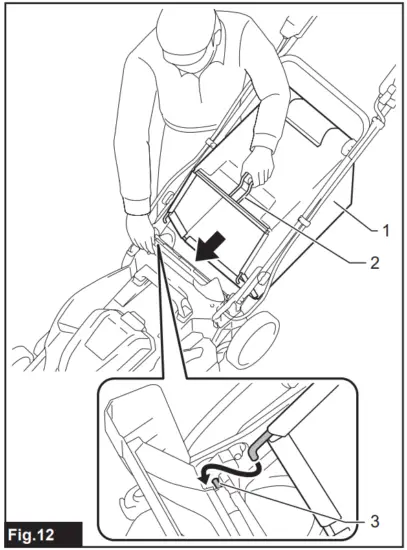 1
2
3
Fig.12