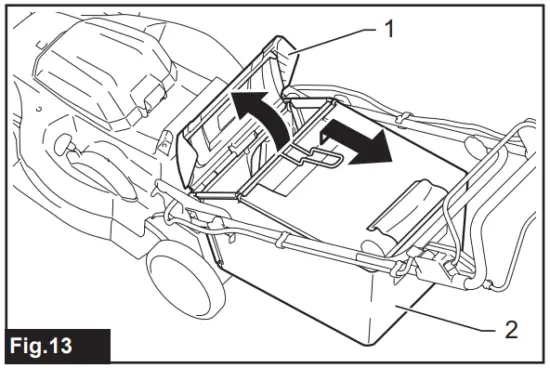 1

2

Fig.13