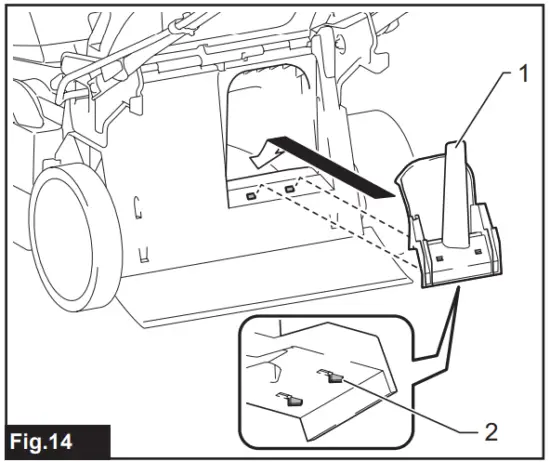 1
2
Fig.14