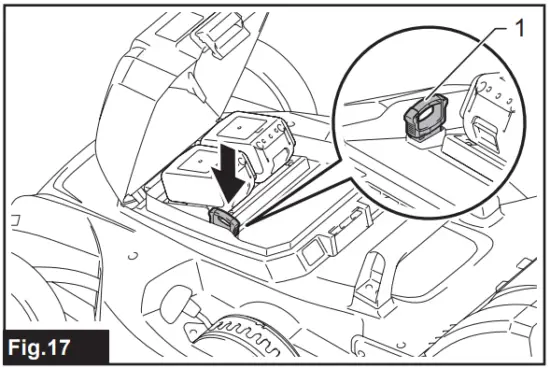 1

Fig.17