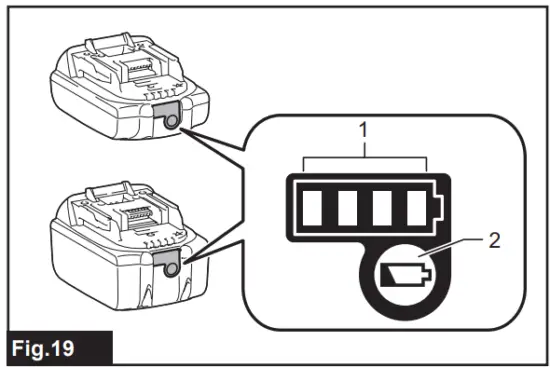 1
2
Fig.19